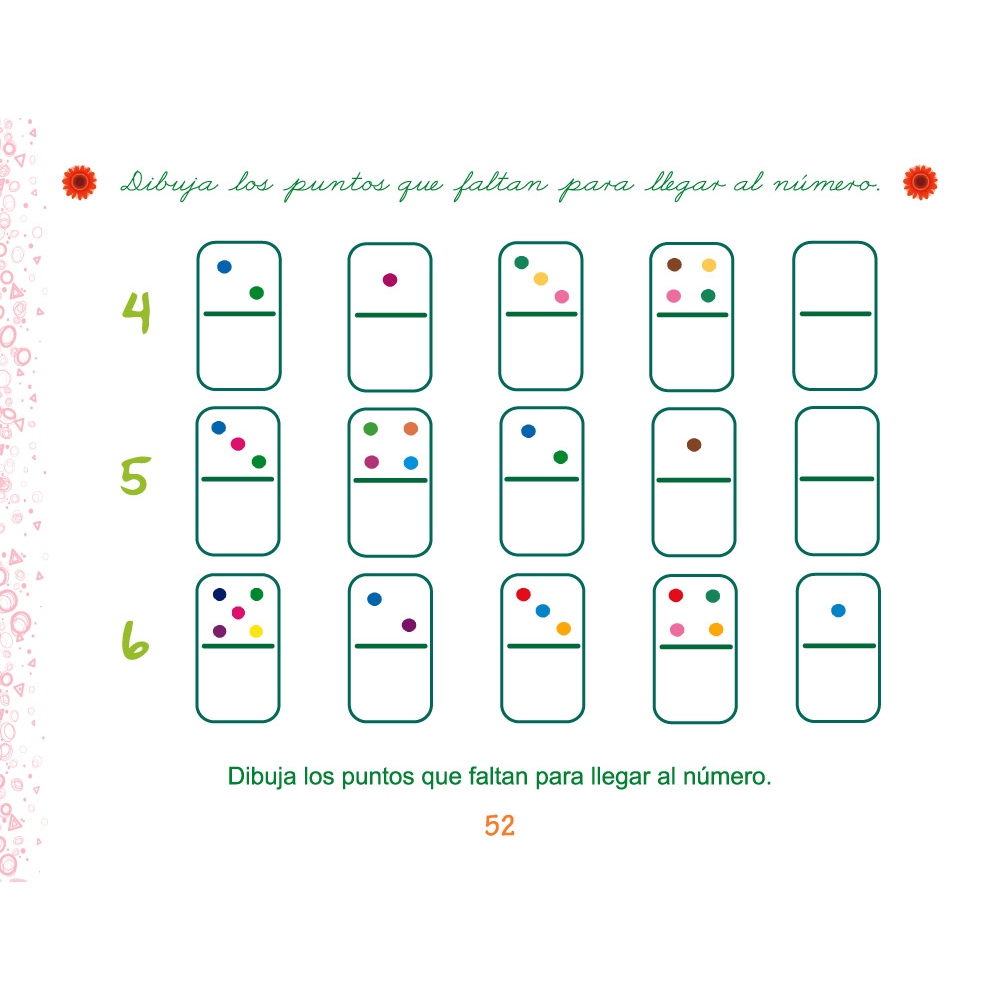 Dibuja los puntos que faltan para llegar al número.

4

5

6

Dibuja los puntos que faltan para llegar al número.

52